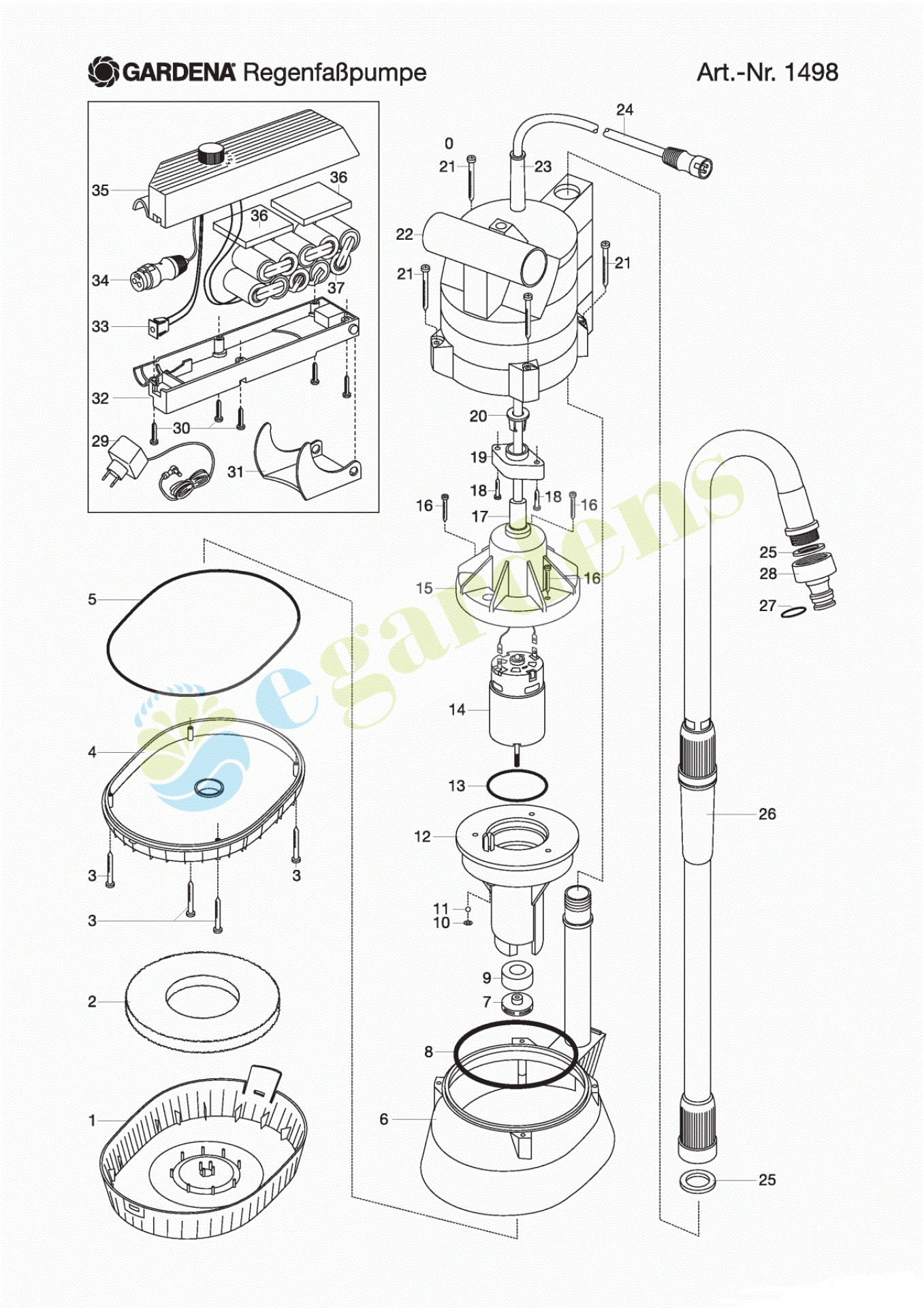 GARDENA Regenfaßpumpe

Art.-Nr. 1498

35
36
36
34
37
33
32
30
29
31

0
21
23
24
22
21
21
20
19
18
18
16
16
17
15
16
14
13
12
11
10
9
7
8
6

25
28
27
26
25

5
4
3
3
3
2
1

egardens