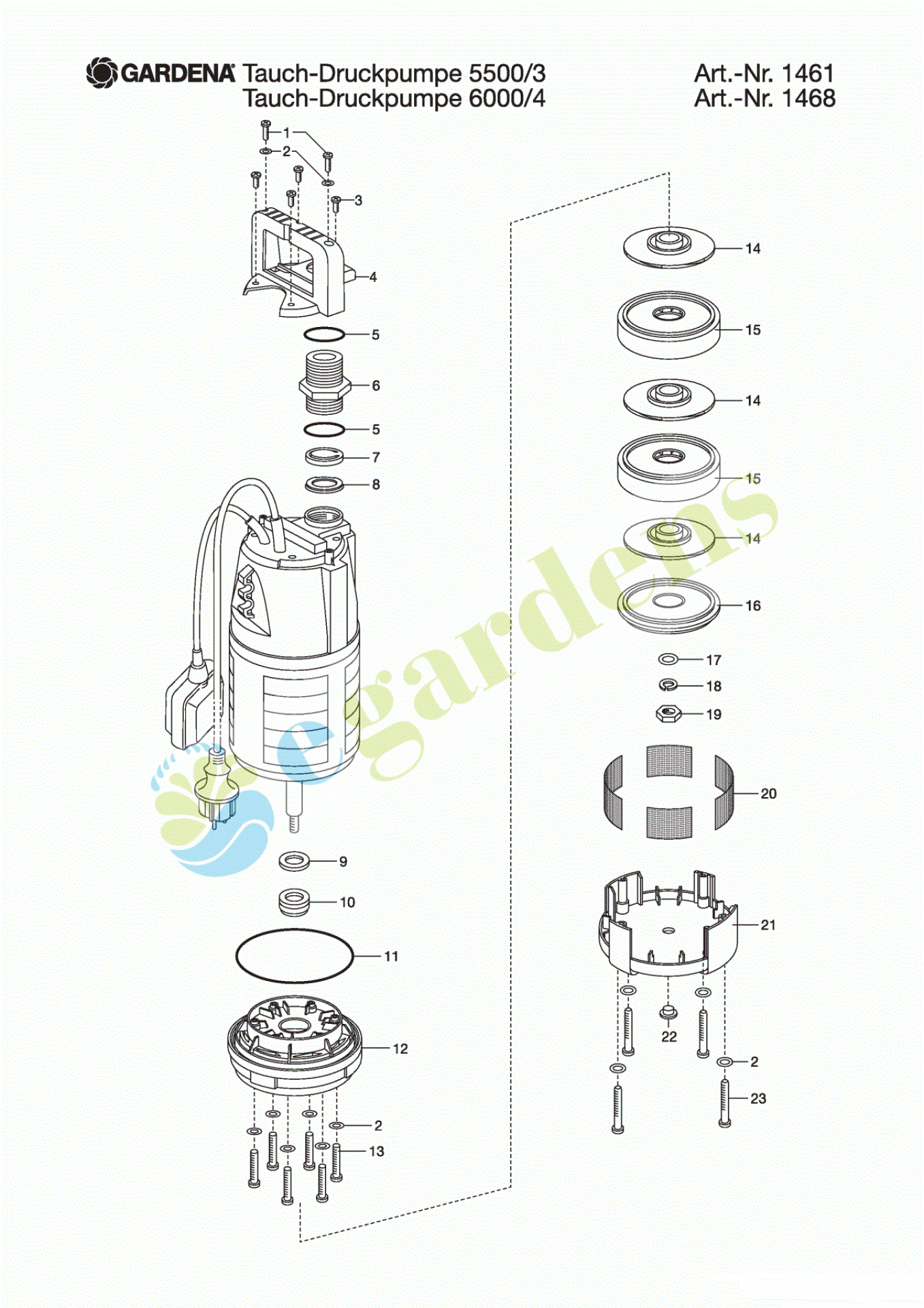 GARDENA Tauch-Druckpumpe 5500/3
Tauch-Druckpumpe 6000/4

Art.-Nr. 1461
Art.-Nr. 1468

1
2
3
4
5
6
5
7
8
9
10
11
12
2
13
14
15
14
15
14
16
17
18
19
20
21
22
2
23

egardens