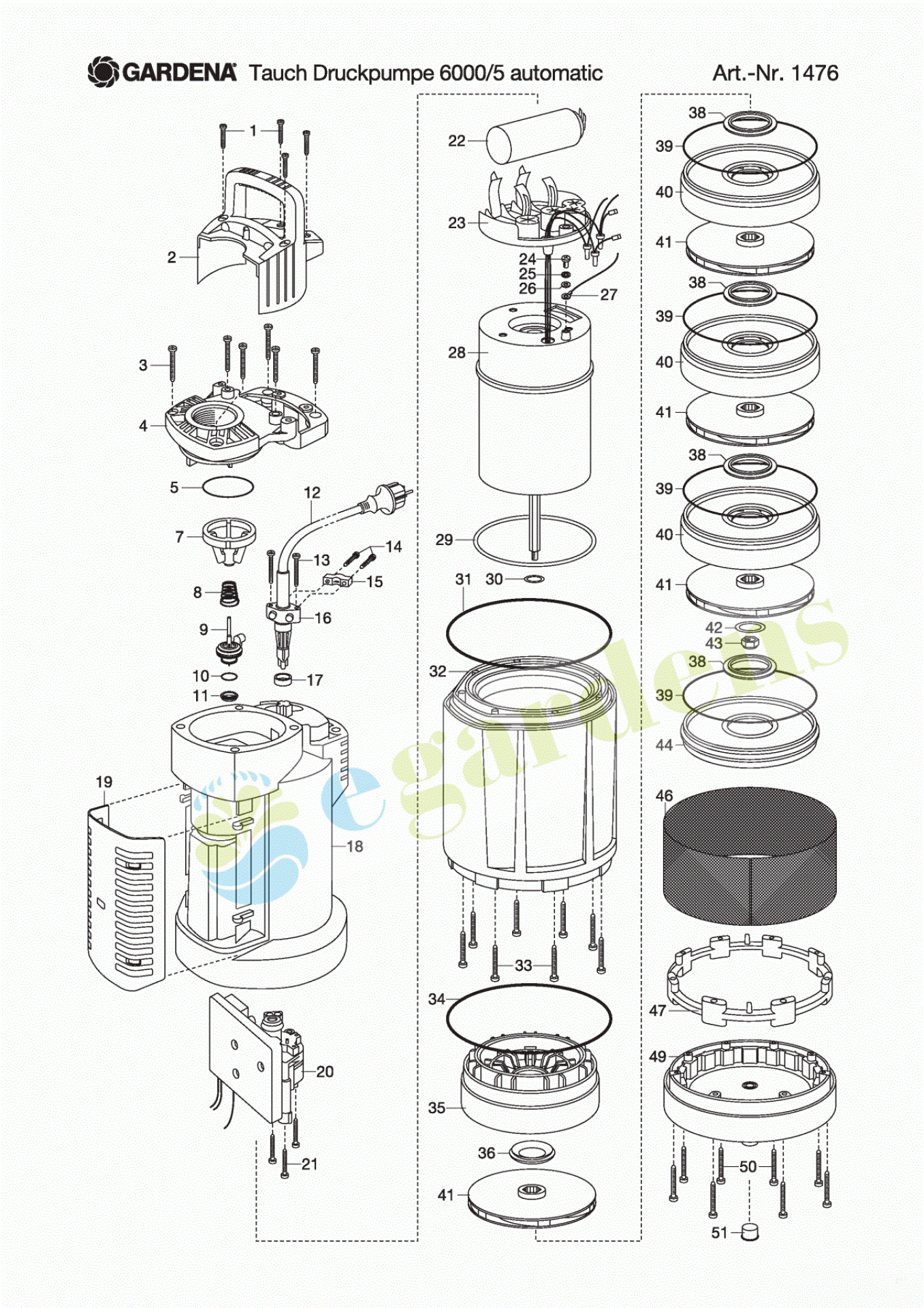 GARDENA Tauch Druckpumpe 6000/5 automatic Art.-Nr. 1476

1
2
3
4
5
7
8
9
10
11
12
13
14
15
16
17
18
19
20
21
22
23
24
25
26
27
28
29
30
31
32
33
34
35
36
41
38
39
40
41
38
39
40
41
38
39
40
41
42
43
38
39
44
46
47
49
50
51

egardens