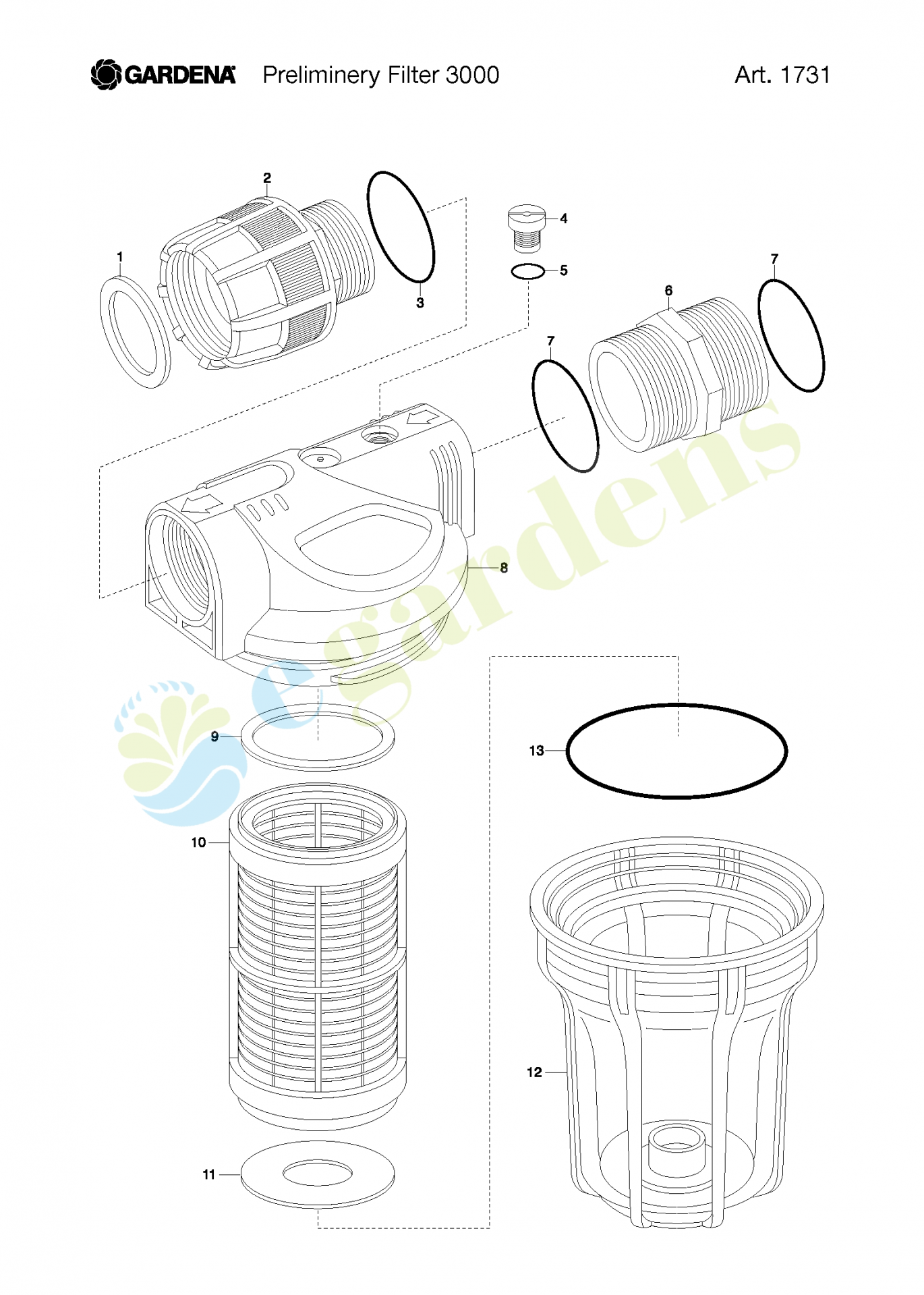 GARDENA Preliminery Filter 3000 Art. 1731

2
1
3
4
5
7
6
7
8
egardens
9
13
10
12
11